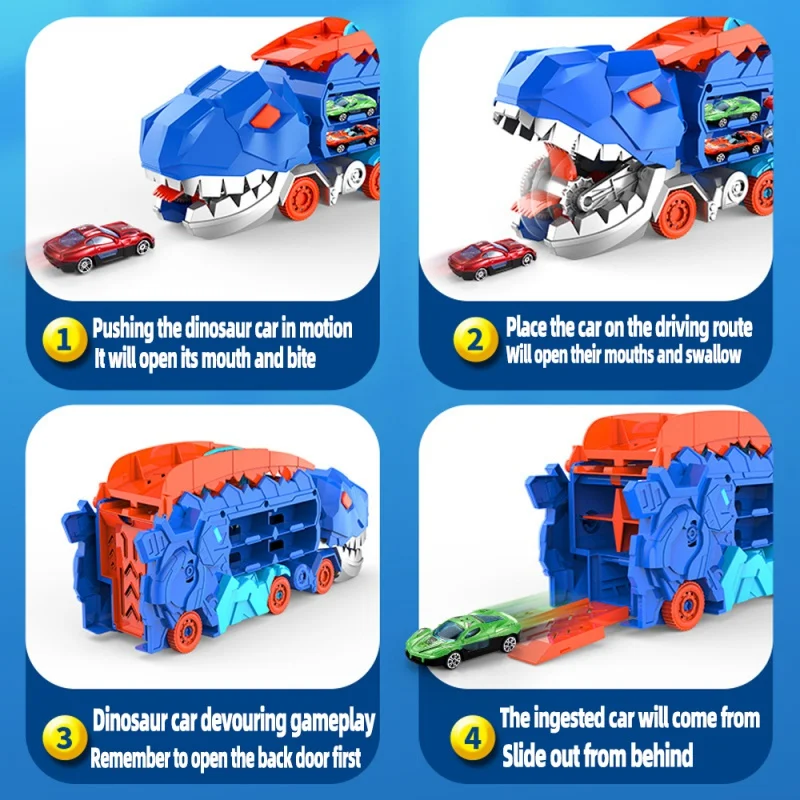 1 Pushing the dinosaur car in motion
It will open its mouth and bite

2 Place the car on the driving route
Will open their mouths and swallow

3 Dinosaur car devouring gameplay
Remember to open the back door first

4 The ingested car will come from
Slide out from behind